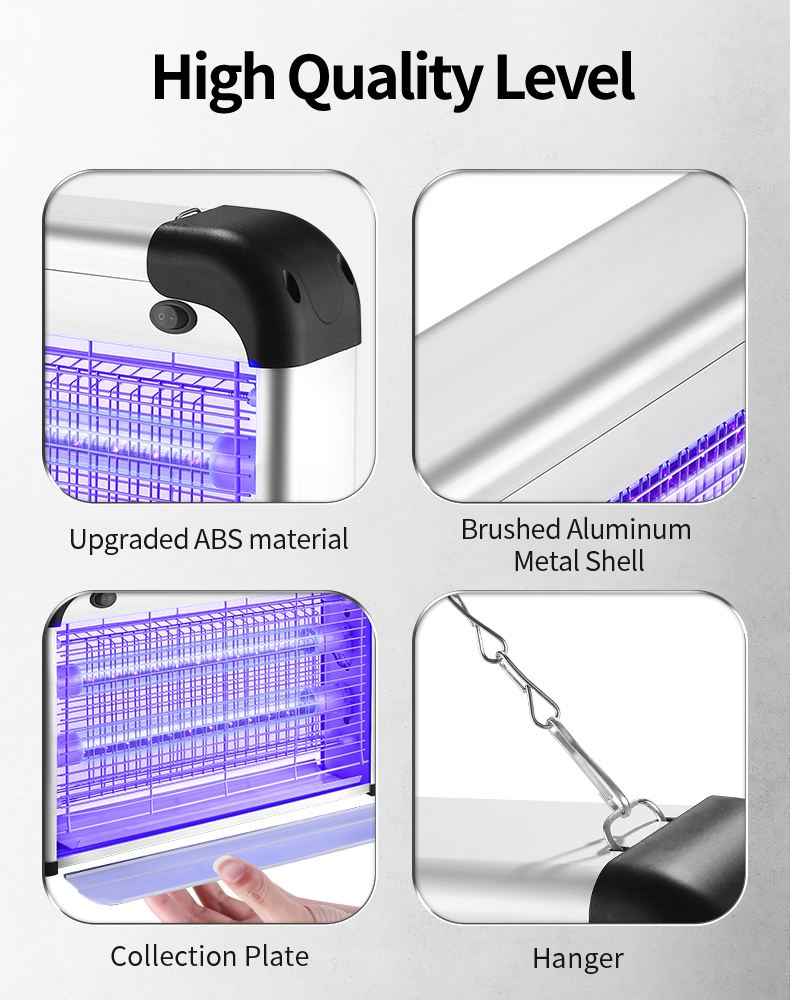 High Quality Level

Upgraded ABS material

Brushed Aluminum
Metal Shell

Collection Plate

Hanger